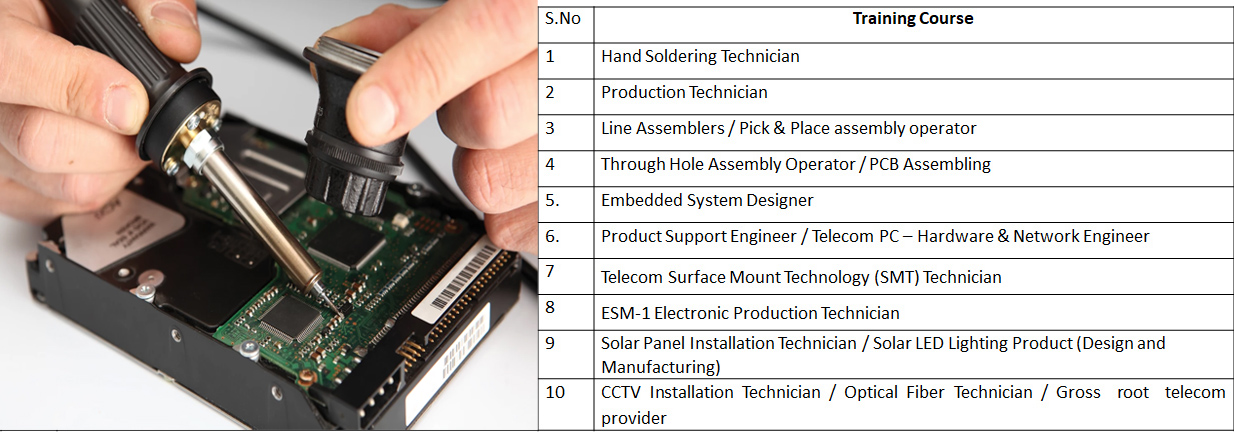 | S.No | Training Course |
|---|---|
| 1 | Hand Soldering Technician |
| 2 | Production Technician |
| 3 | Line Assemblers / Pick & Place assembly operator |
| 4 | Through Hole Assembly Operator / PCB Assembling |
| 5. | Embedded System Designer |
| 6. | Product Support Engineer / Telecom PC – Hardware & Network Engineer |
| 7 | Telecom Surface Mount Technology (SMT) Technician |
| 8 | ESM-1 Electronic Production Technician |
| 9 | Solar Panel Installation Technician / Solar LED Lighting Product (Design and Manufacturing) |
| 10 | CCTV Installation Technician / Optical Fiber Technician / Gross root telecom provider |